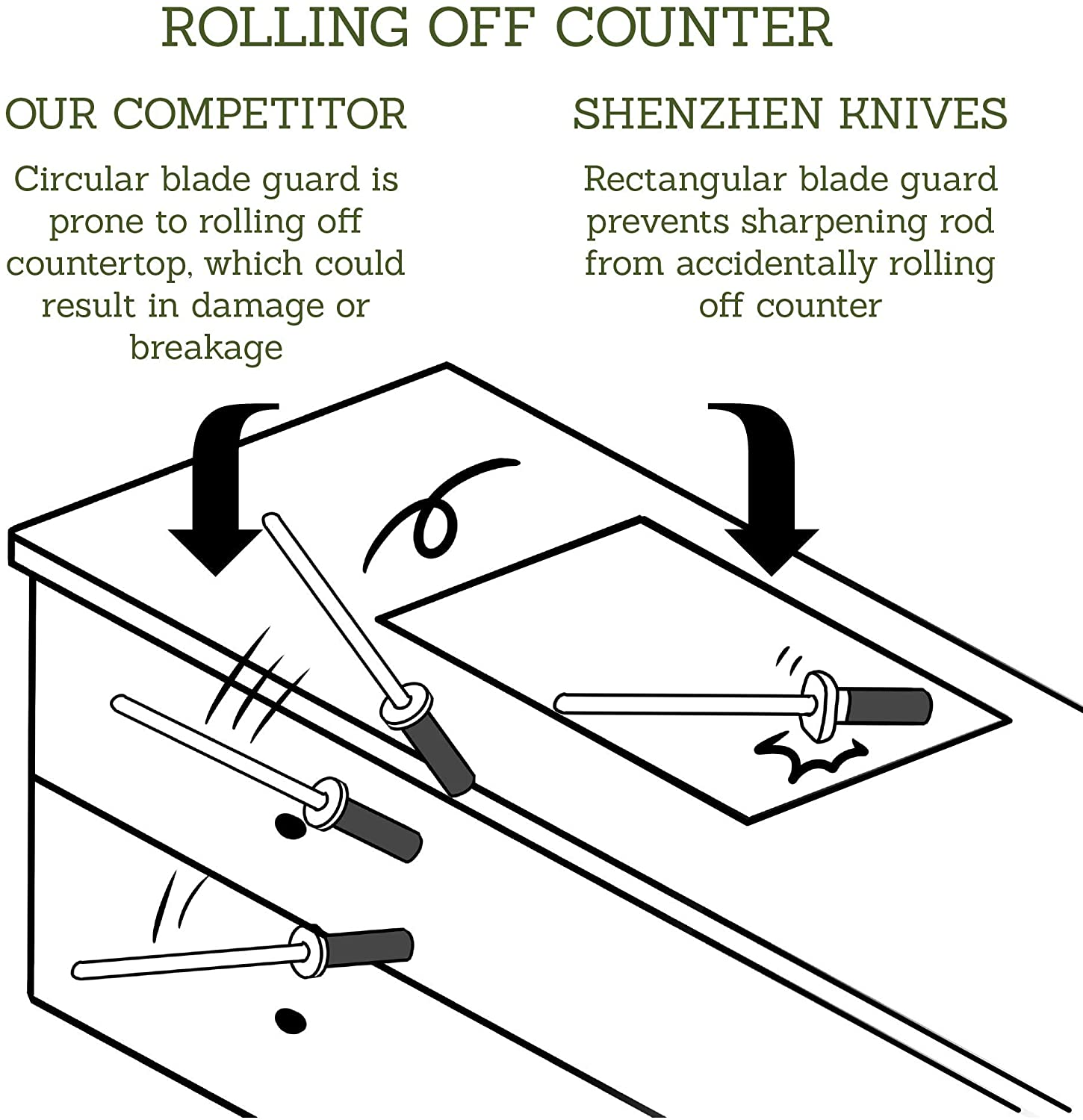 ROLLING OFF COUNTER

OUR COMPETITOR

Circular blade guard is prone to rolling off countertop, which could result in damage or breakage

SHENZHEN KNIVES

Rectangular blade guard prevents sharpening rod from accidentally rolling off counter